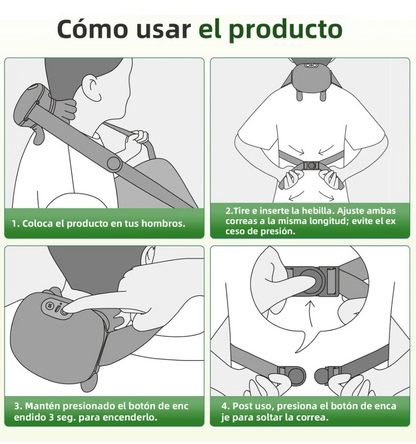 Cómo usar el producto

1. Coloca el producto en tus hombros.

2.Tire e inserte la hebilla. Ajuste ambas correas a la misma longitud; evite el ex ceso de presión.

3. Mantén presionado el botón de enc endido 3 seg. para encenderlo.

4. Post uso, presiona el botón de enca je para soltar la correa.